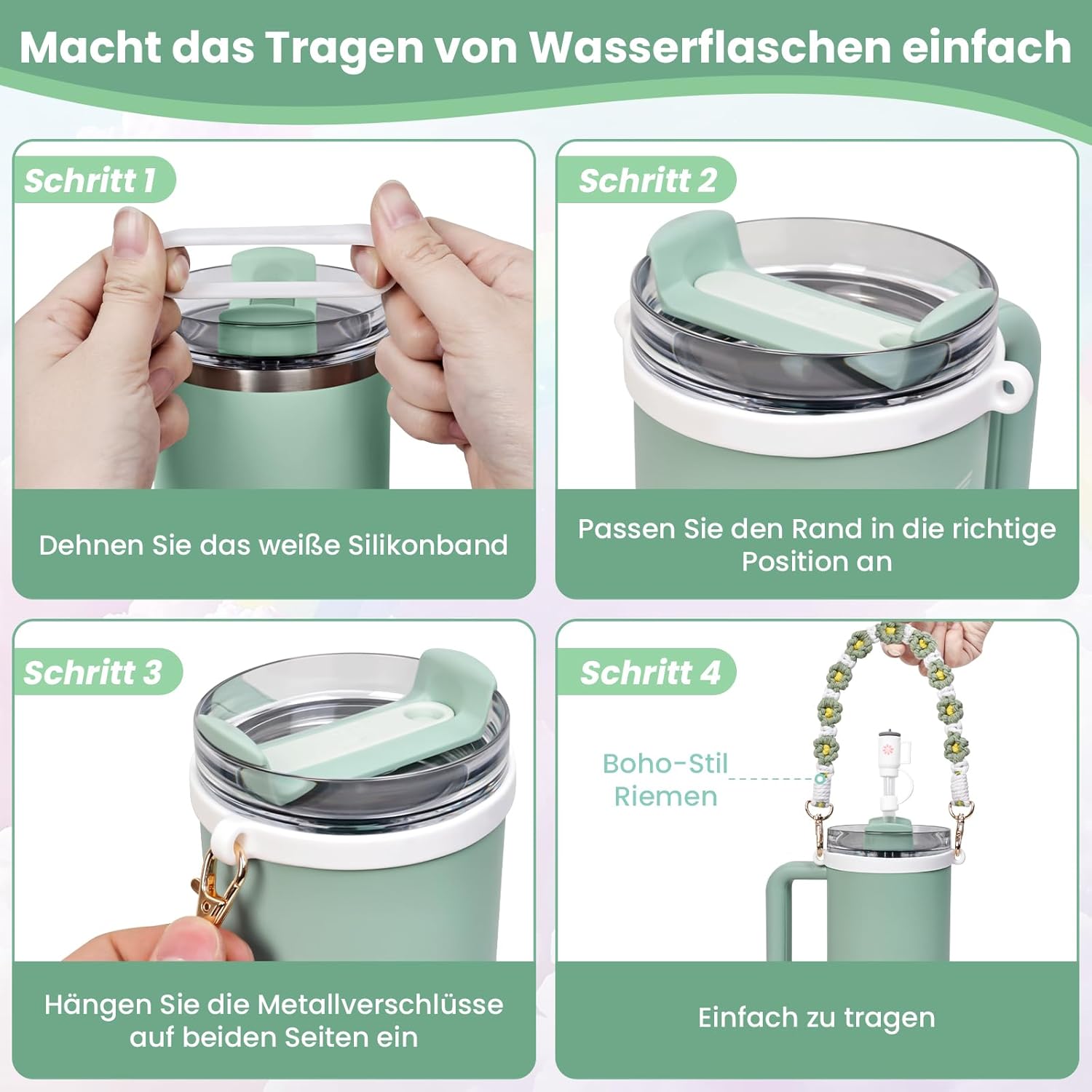 Macht das Tragen von Wasserflaschen einfach

Schritt 1

Dehnen Sie das weiße Silikonband

Schritt 2

Passen Sie den Rand in die richtige Position an

Schritt 3

Hängen Sie die Metallverschlüsse auf beiden Seiten ein

Schritt 4

Boho-Stil Riemen

Einfach zu tragen